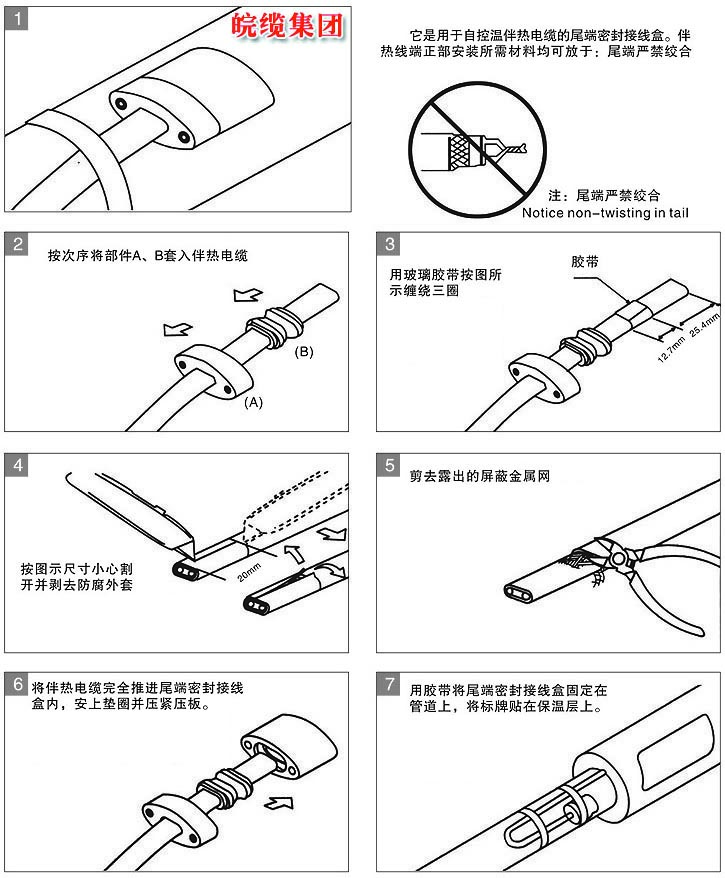 1

皖缆集团

它是用于自控温伴热电缆的尾端密封接线盒。伴热线端正部安装所需材料均可放于：尾端严禁绞合

注：尾端严禁绞合
Notice non-twisting in tail

2

按次序将部件A、B套入伴热电缆

(B)

(A)

3

用玻璃胶带按图所示缠绕三圈

胶带

12.7mm

25.4mm

4

按图示尺寸小心割开并剥去防腐外套

20mm

5

剪去露出的屏蔽金属网

6

将伴热电缆完全推进尾端密封接线盒内，安上垫圈并压紧压板。

7

用胶带将尾端密封接线盒固定在管道上，将标牌贴在保温层上。