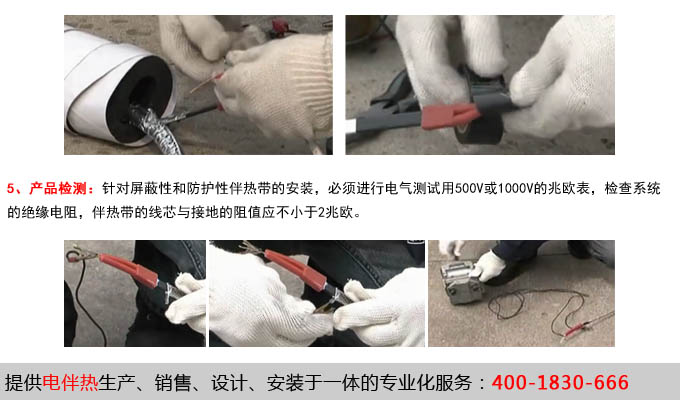 5、产品检测：针对屏蔽性和防护性伴热带的安装，必须进行电气测试用500V或1000V的兆欧表，检查系统的绝缘电阻，伴热带的线芯与接地的阻值应不小于2兆欧。

提供电伴热生产、销售、设计、安装于一体的专业化服务：400-1830-666